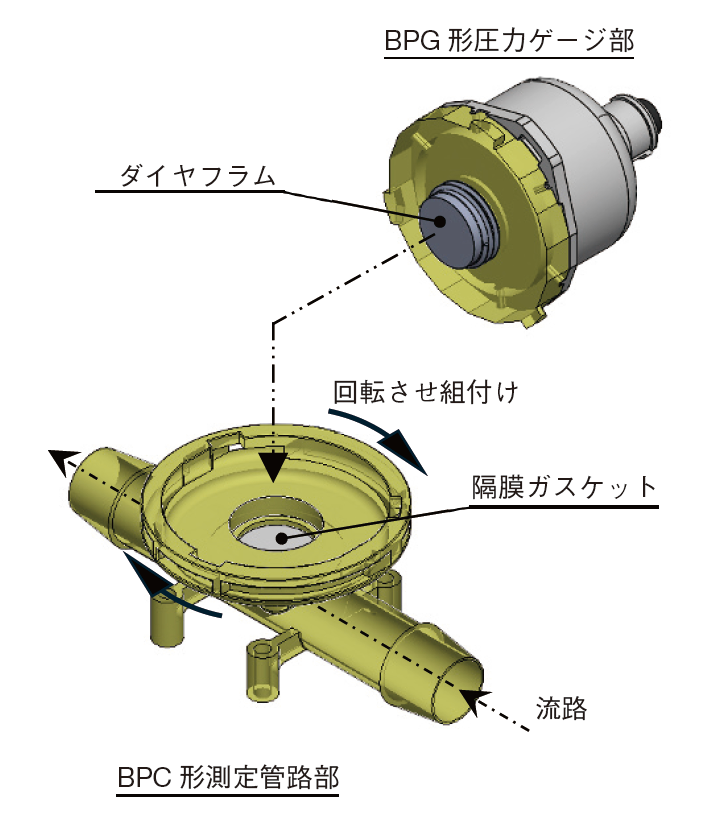 BPG 形圧力ゲージ部

ダイヤフラム

回転させ組付け

隔膜ガスケット

流路

BPC 形測定管路部